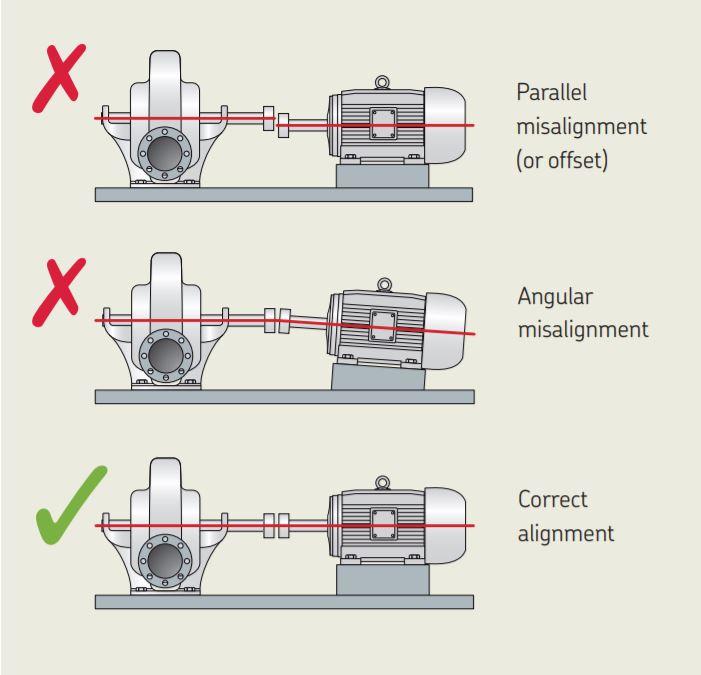 Parallel misalignment (or offset)

Angular misalignment

Correct alignment